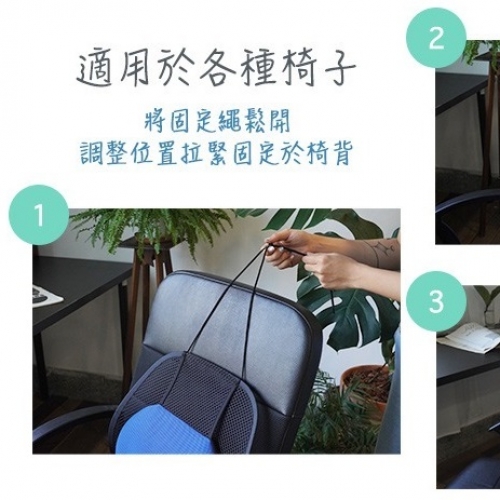 適用於各種椅子

將固定繩鬆開
調整位置拉緊固定於椅背

1

2

3