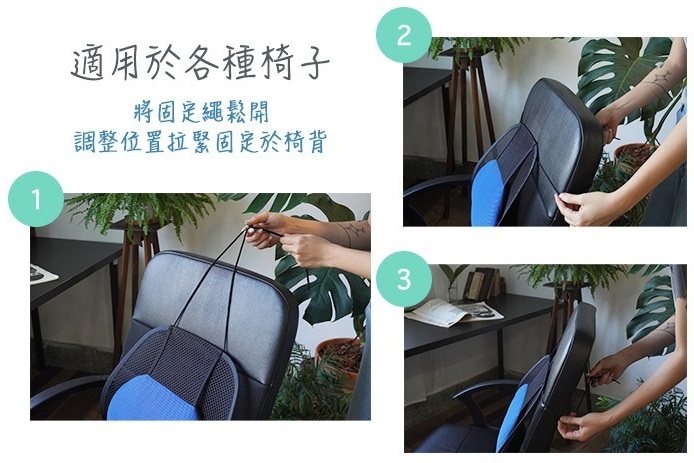 適用於各種椅子

將固定繩鬆開
調整位置拉緊固定於椅背

1

2

3